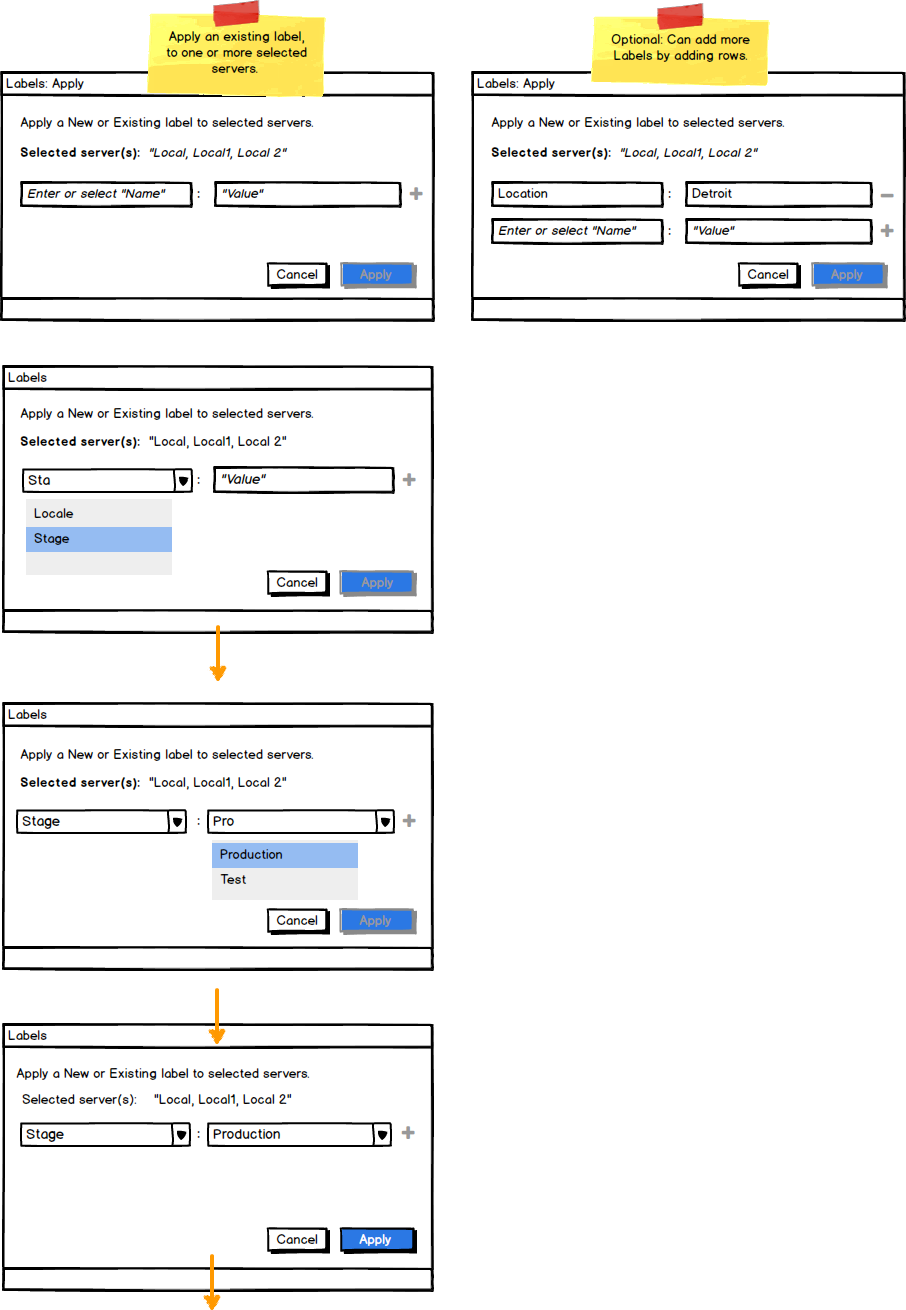 Apply an existing label, to one or more selected servers.

Labels: Apply

Apply a New or Existing label to selected servers.

Selected server(s): "Local, Local1, Local 2"

Enter or select "Name" : "Value" +

Cancel Apply

Optional: Can add more Labels by adding rows.

Labels: Apply

Apply a New or Existing label to selected servers.

Selected server(s): "Local, Local1, Local 2"

Location : Detroit −

Enter or select "Name" : "Value" +

Cancel Apply

Labels

Apply a New or Existing label to selected servers.

Selected server(s): "Local, Local1, Local 2"

Sta : "Value" +

Locale

Stage

Cancel Apply

Labels

Apply a New or Existing label to selected servers.

Selected server(s): "Local, Local1, Local 2"

Stage : Pro +

Production

Test

Cancel Apply

Labels

Apply a New or Existing label to selected servers.

Selected server(s): "Local, Local1, Local 2"

Stage : Production +

Cancel Apply